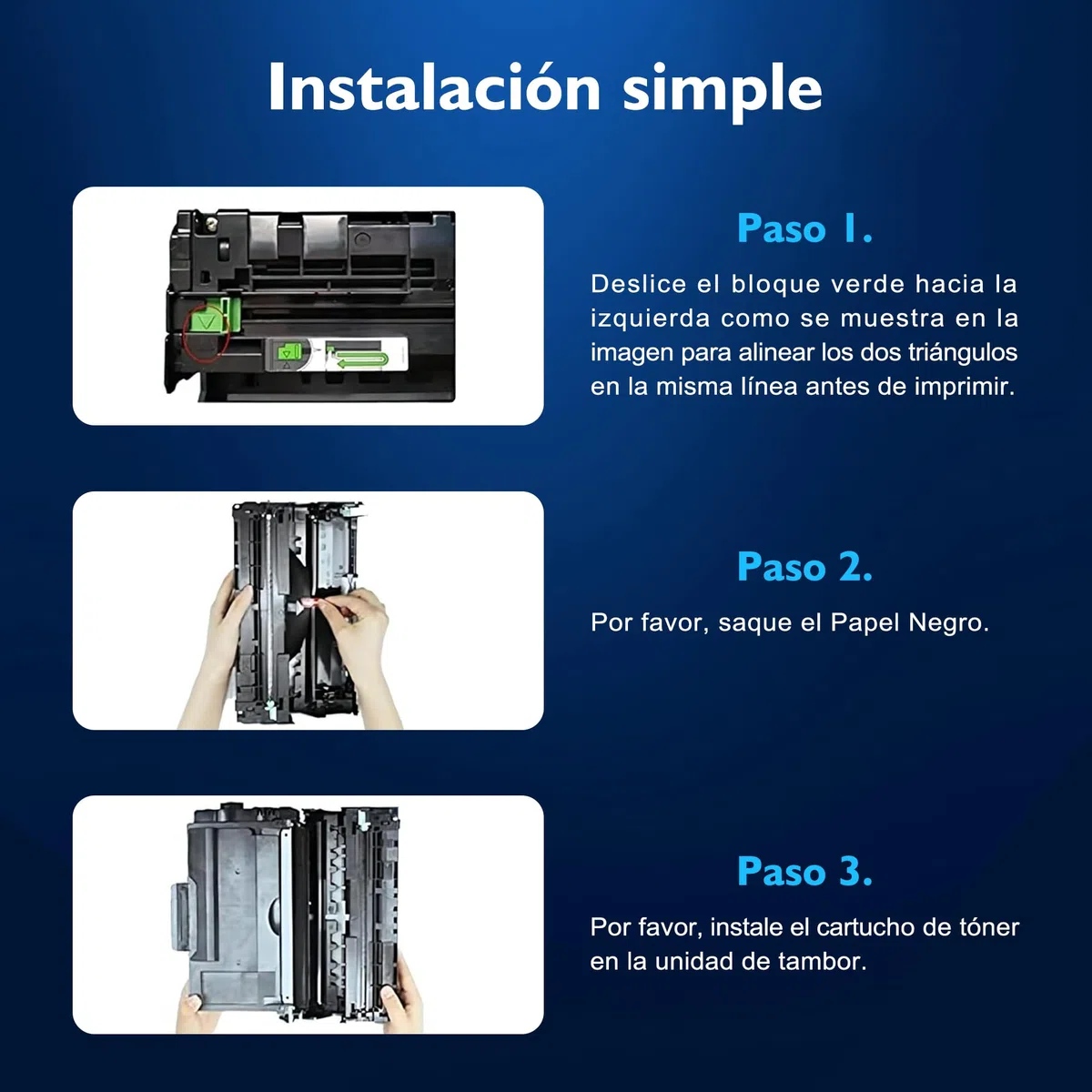 Instalación simple

Paso 1.

Deslice el bloque verde hacia la izquierda como se muestra en la imagen para alinear los dos triángulos en la misma línea antes de imprimir.

Paso 2.

Por favor, saque el Papel Negro.

Paso 3.

Por favor, instale el cartucho de tóner en la unidad de tambor.