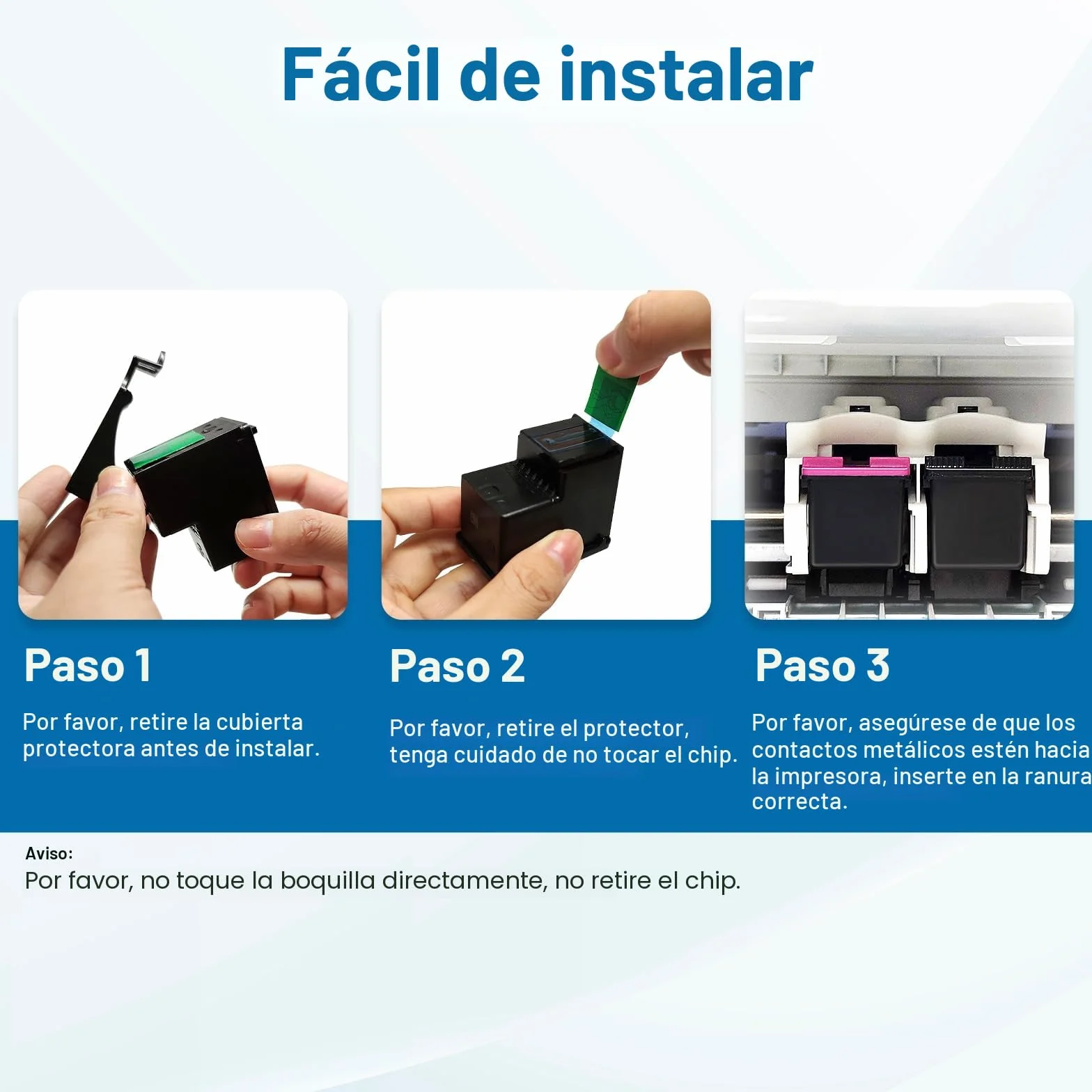 Fácil de instalar

Paso 1

Por favor, retire la cubierta protectora antes de instalar.

Paso 2

Por favor, retire el protector, tenga cuidado de no tocar el chip.

Paso 3

Por favor, asegúrese de que los contactos metálicos estén hacia la impresora, inserte en la ranura correcta.

Aviso:
Por favor, no toque la boquilla directamente, no retire el chip.